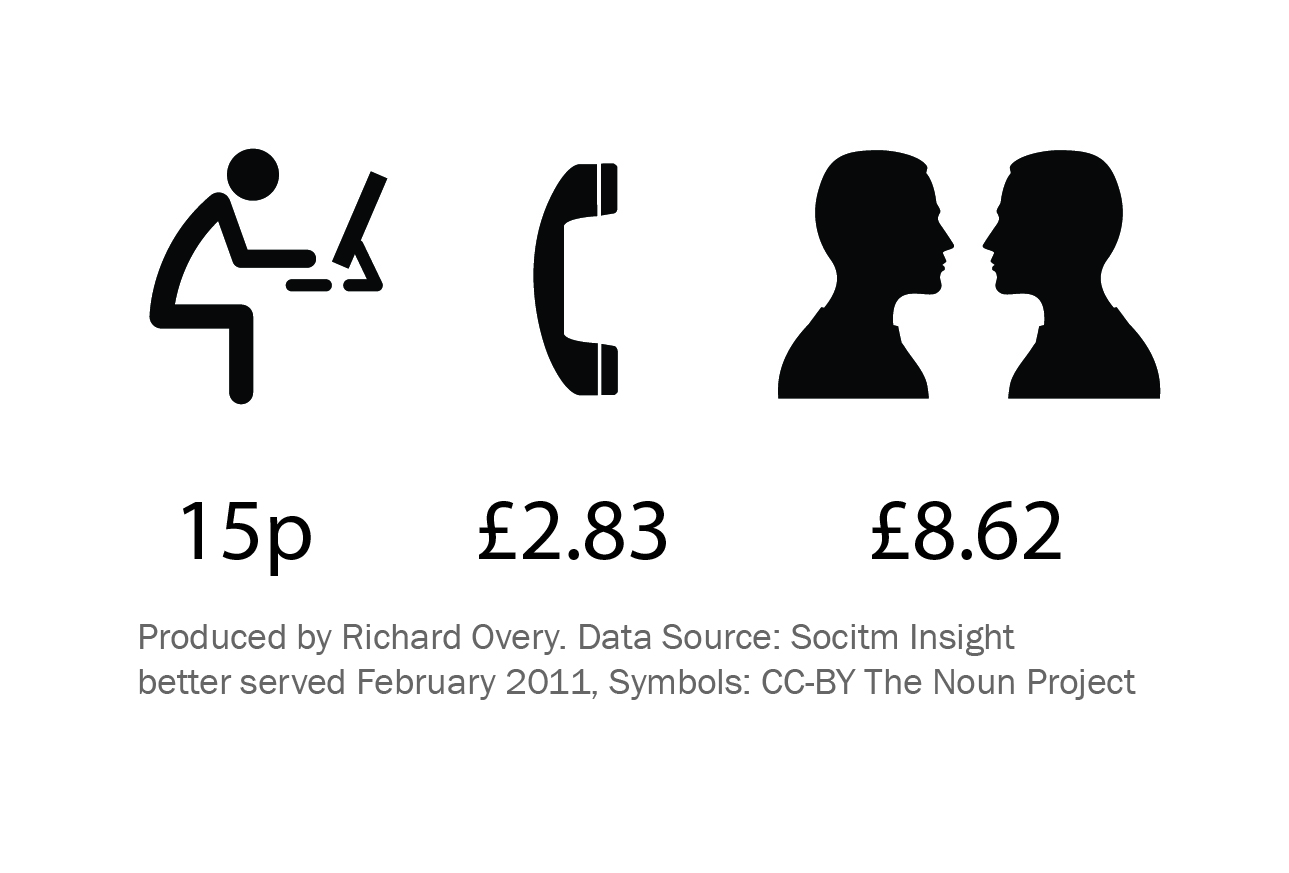 15p

£2.83

£8.62

Produced by Richard Overy. Data Source: Socitm Insight better served February 2011, Symbols: CC-BY The Noun Project